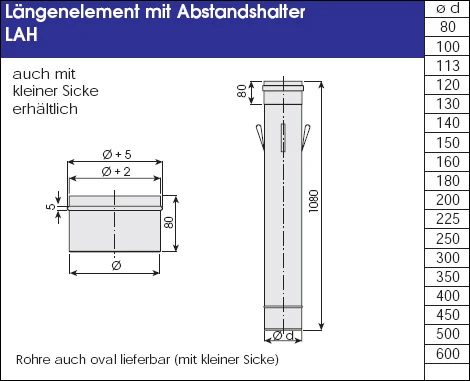 Längenelement mit Abstandshalter
LAH

auch mit kleiner Sicke erhältlich

Ø + 5
Ø + 2
5
80
Ø

80
1080
Ø d

Rohre auch oval lieferbar (mit kleiner Sicke)

| ø d |
|---|
| 80 |
| 100 |
| 113 |
| 120 |
| 130 |
| 140 |
| 150 |
| 160 |
| 180 |
| 200 |
| 225 |
| 250 |
| 300 |
| 350 |
| 400 |
| 450 |
| 500 |
| 600 |