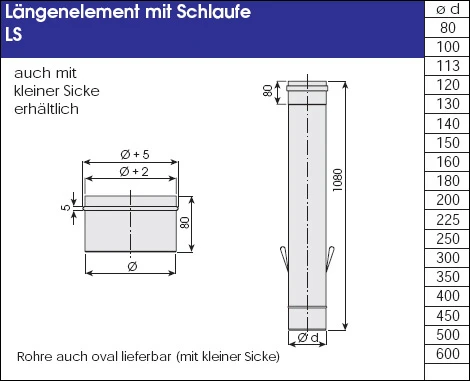 Längenelement mit Schlaufe
LS

auch mit kleiner Sicke erhältlich

Ø + 5
Ø + 2
5
80
Ø

80
1080
Ø d

Rohre auch oval lieferbar (mit kleiner Sicke)

| ø d |
|---|
| 80 |
| 100 |
| 113 |
| 120 |
| 130 |
| 140 |
| 150 |
| 160 |
| 180 |
| 200 |
| 225 |
| 250 |
| 300 |
| 350 |
| 400 |
| 450 |
| 500 |
| 600 |