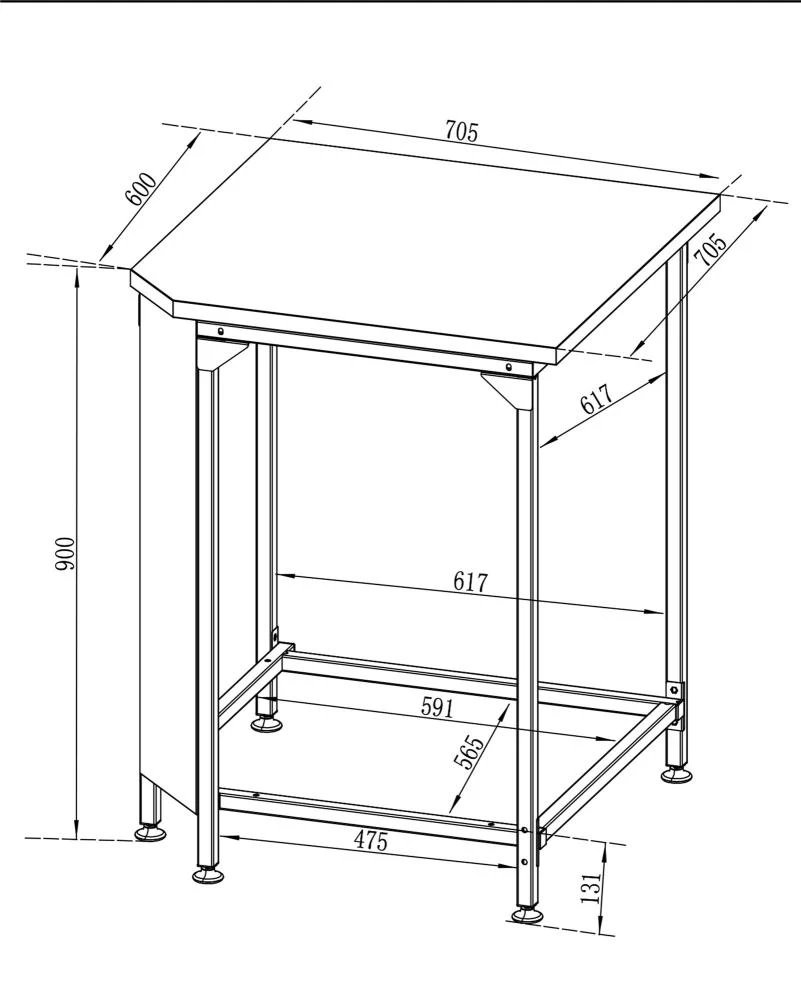 705
600
705
617
900
617
591
565
475
131