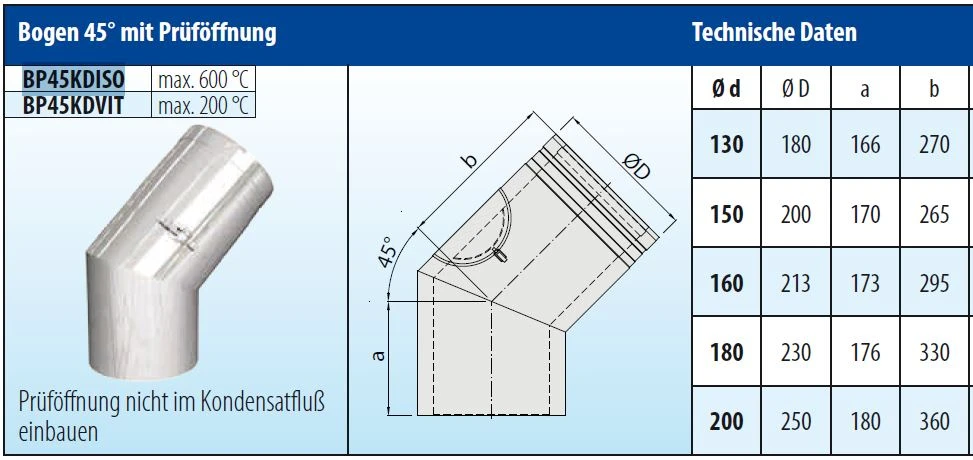 Bogen 45° mit Prüföffnung

Technische Daten

| BP45KDISO | max. 600 °C |
|---|---|
| BP45KDVIT | max. 200 °C |

Prüföffnung nicht im Kondensatfluß einbauen

b

ØD

45°

a

| Ø d | Ø D | a | b |
|---|---|---|---|
| 130 | 180 | 166 | 270 |
| 150 | 200 | 170 | 265 |
| 160 | 213 | 173 | 295 |
| 180 | 230 | 176 | 330 |
| 200 | 250 | 180 | 360 |